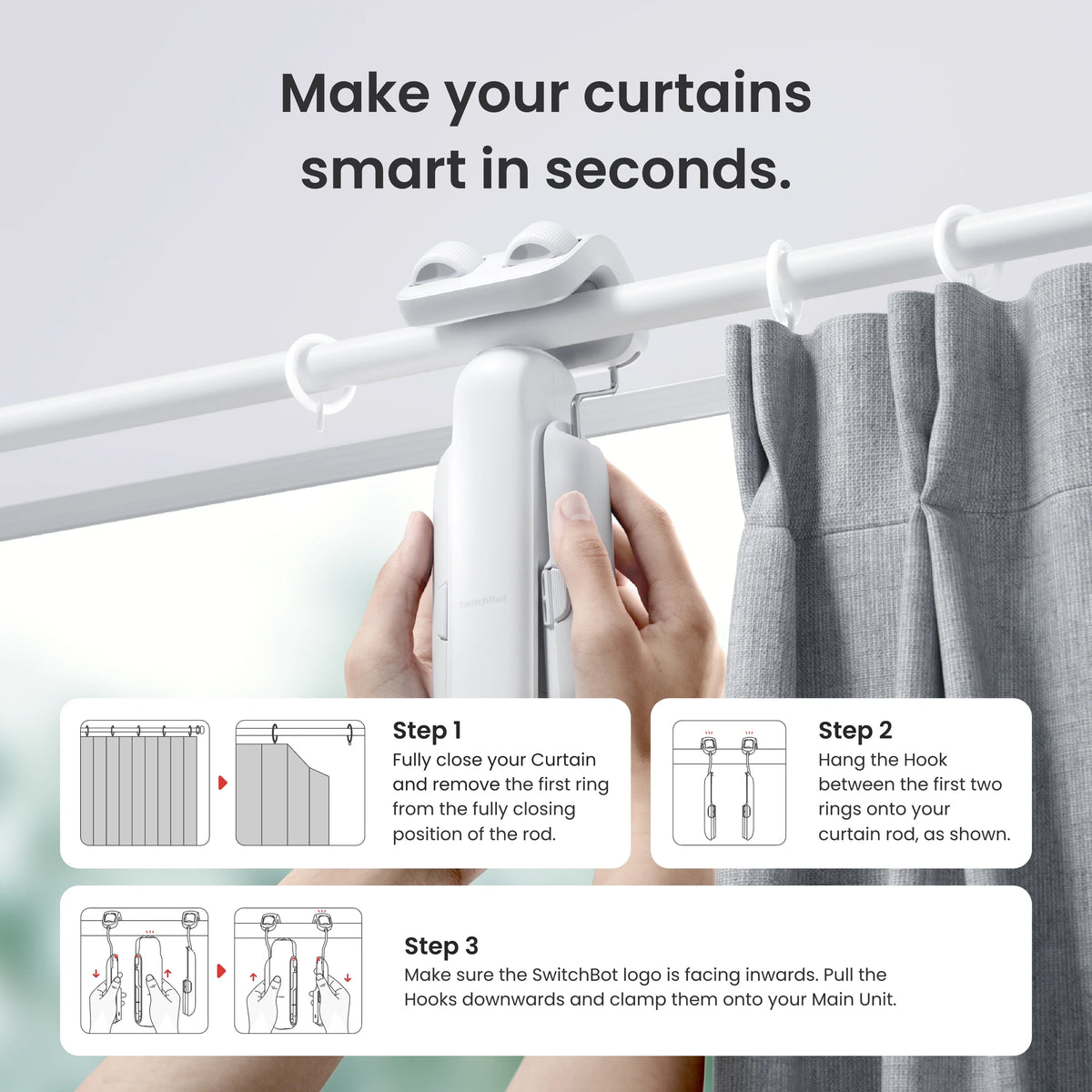 Make your curtains smart in seconds.

SwitchBot

Step 1
Fully close your Curtain and remove the first ring from the fully closing position of the rod.

Step 2
Hang the Hook between the first two rings onto your curtain rod, as shown.

Step 3
Make sure the SwitchBot logo is facing inwards. Pull the Hooks downwards and clamp them onto your Main Unit.